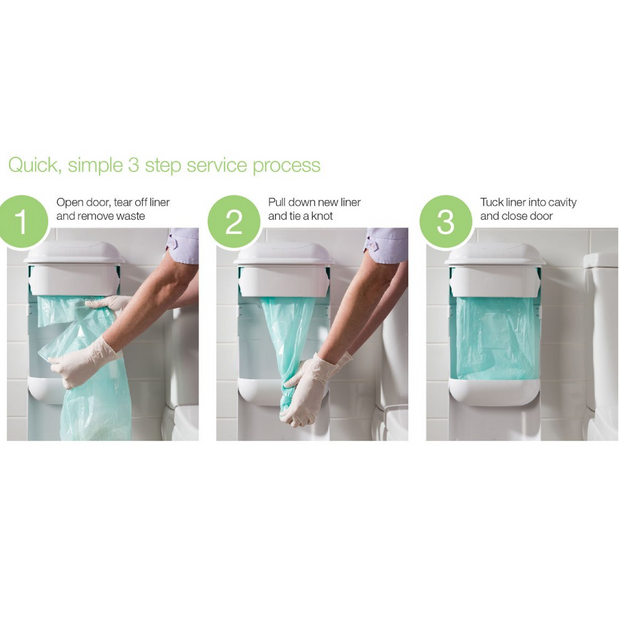 Quick, simple 3 step service process

1 Open door, tear off liner and remove waste

2 Pull down new liner and tie a knot

3 Tuck liner into cavity and close door